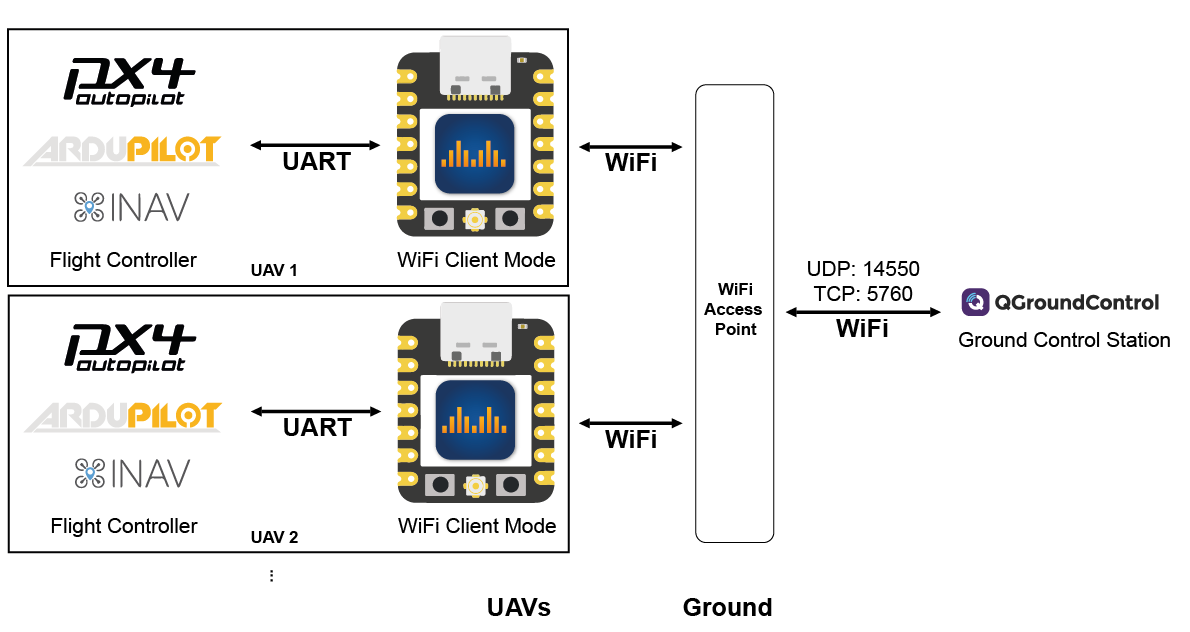 PX4 autopilot
ARDUPILOT
INAV
Flight Controller
UART
WiFi Client Mode
UAV 1
WiFi

PX4 autopilot
ARDUPILOT
INAV
Flight Controller
UART
WiFi Client Mode
UAV 2
WiFi

⋮

WiFi Access Point

UDP: 14550
TCP: 5760
WiFi

QGroundControl
Ground Control Station

UAVs
Ground